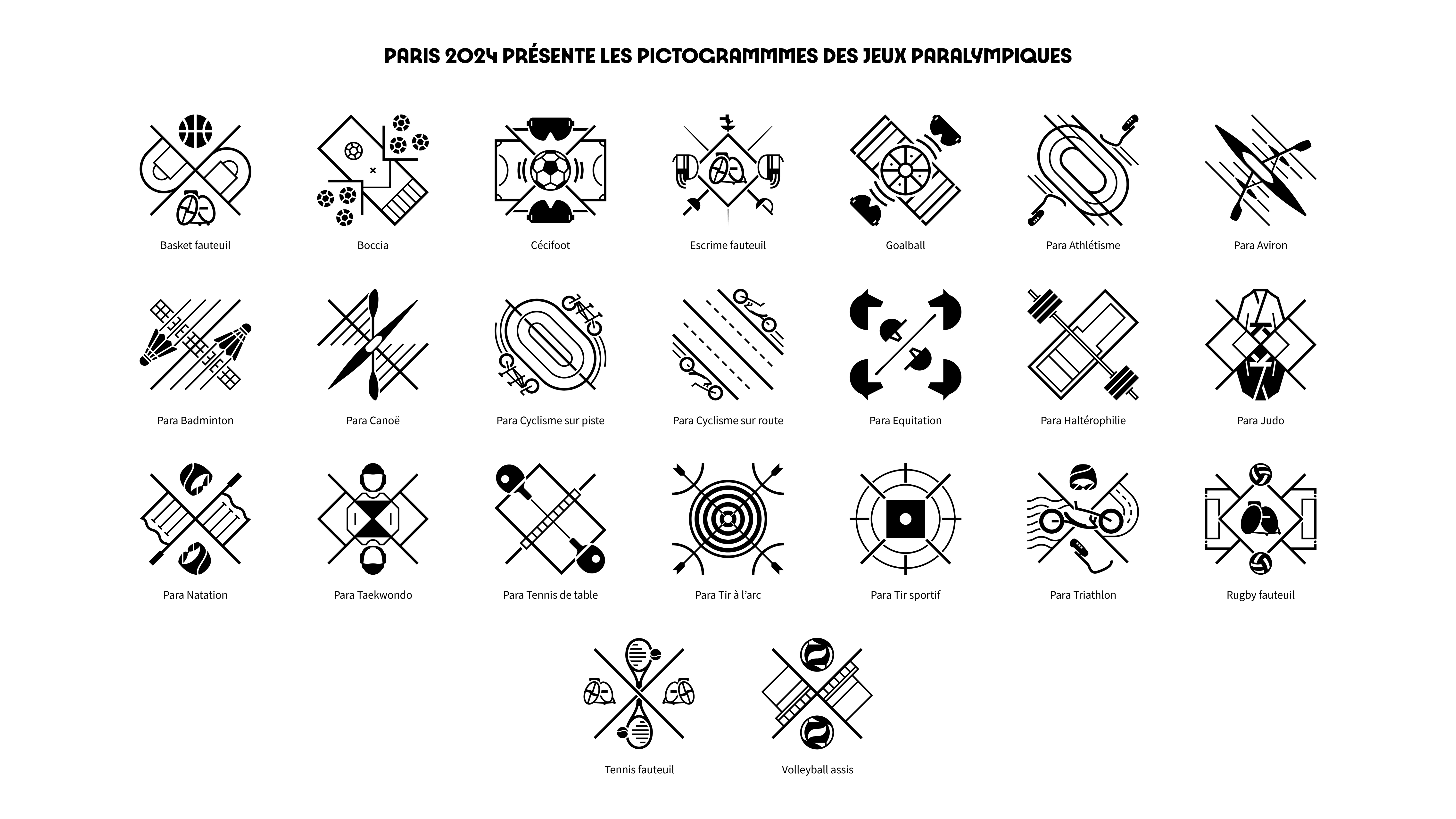 PARIS 2024 PRÉSENTE LES PICTOGRAMMMES DES JEUX PARALYMPIQUES

Basket fauteuil
Boccia
Cécifoot
Escrime fauteuil
Goalball
Para Athlétisme
Para Aviron

Para Badminton
Para Canoë
Para Cyclisme sur piste
Para Cyclisme sur route
Para Equitation
Para Haltérophilie
Para Judo

Para Natation
Para Taekwondo
Para Tennis de table
Para Tir à l'arc
Para Tir sportif
Para Triathlon
Rugby fauteuil

Tennis fauteuil
Volleyball assis